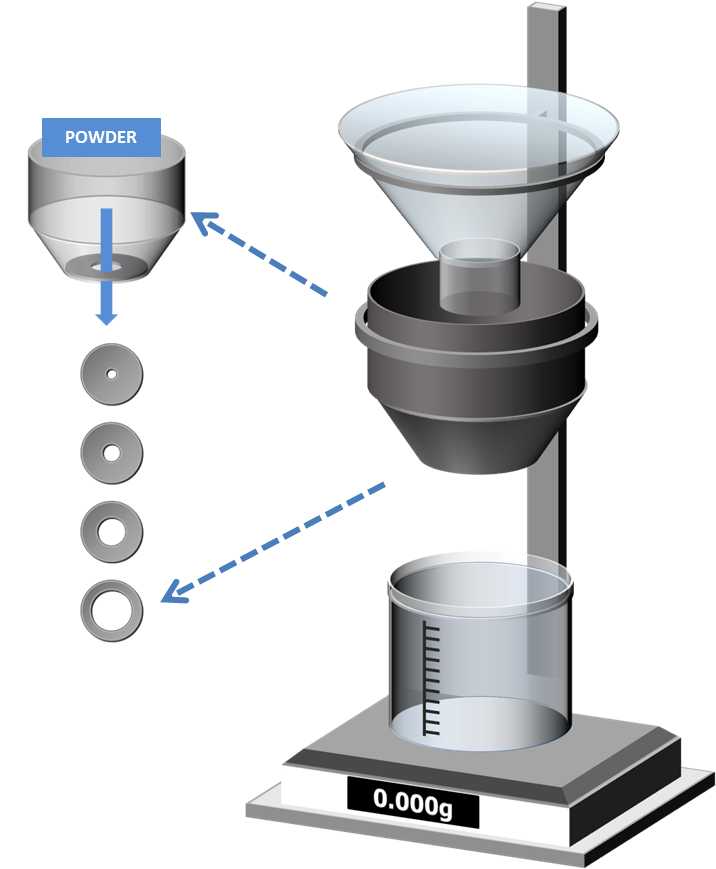 POWDER

0.000g